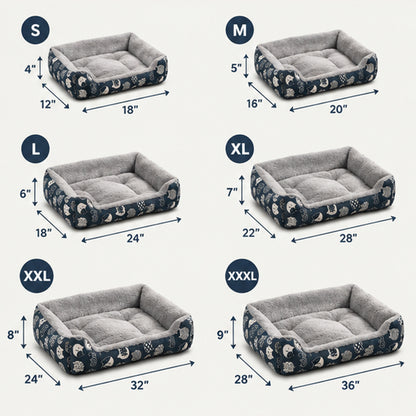 S
4"
12"
18"

M
5"
16"
20"

L
6"
18"
24"

XL
7"
22"
28"

XXL
8"
24"
32"

XXXL
9"
28"
36"